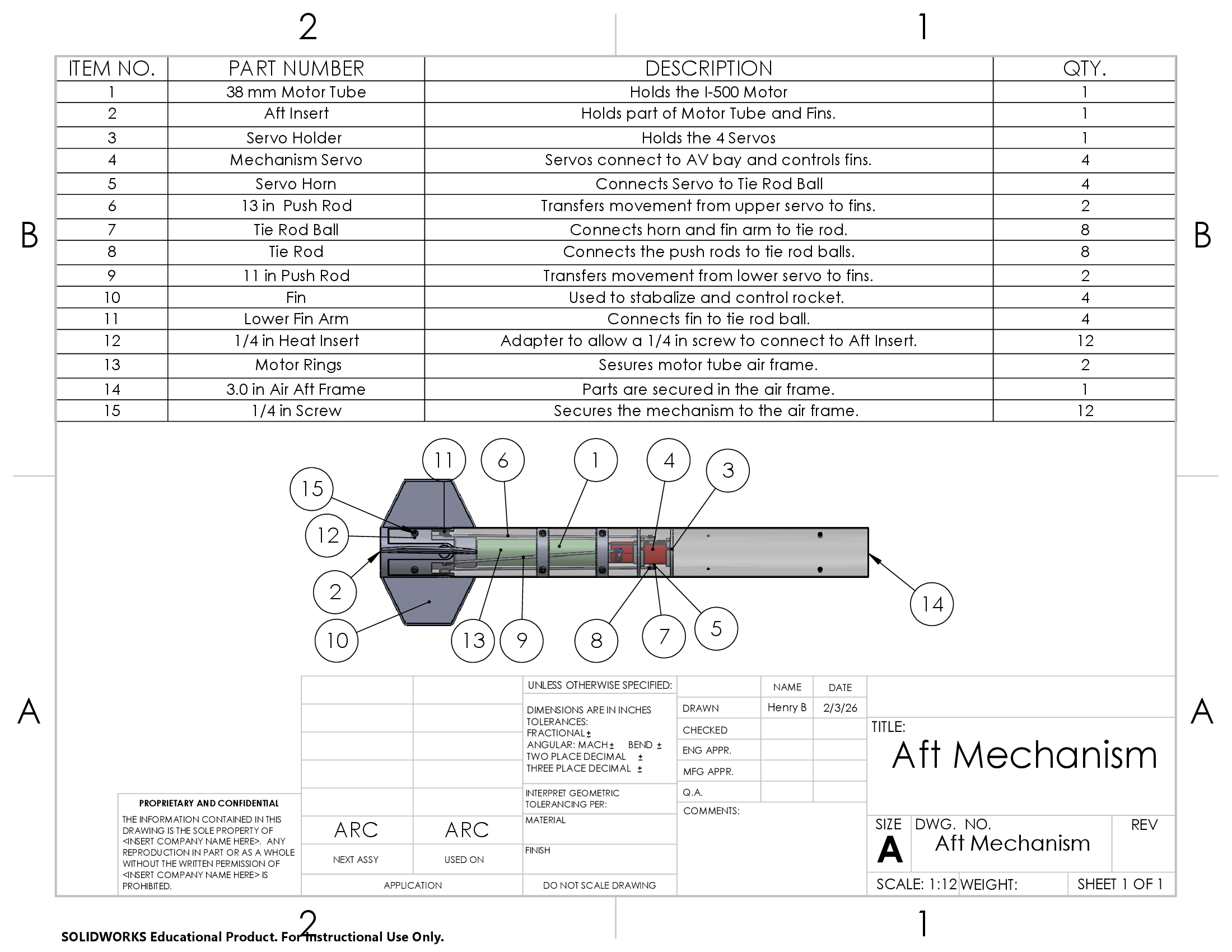 2 1

| ITEM NO. | PART NUMBER | DESCRIPTION | QTY. |
|---|---|---|---|
| 1 | 38 mm Motor Tube | Holds the I-500 Motor | 1 |
| 2 | Aft Insert | Holds part of Motor Tube and Fins. | 1 |
| 3 | Servo Holder | Holds the 4 Servos | 1 |
| 4 | Mechanism Servo | Servos connect to AV bay and controls fins. | 4 |
| 5 | Servo Horn | Connects Servo to Tie Rod Ball | 4 |
| 6 | 13 in Push Rod | Transfers movement from upper servo to fins. | 2 |
| 7 | Tie Rod Ball | Connects horn and fin arm to tie rod. | 8 |
| 8 | Tie Rod | Connects the push rods to tie rod balls. | 8 |
| 9 | 11 in Push Rod | Transfers movement from lower servo to fins. | 2 |
| 10 | Fin | Used to stabalize and control rocket. | 4 |
| 11 | Lower Fin Arm | Connects fin to tie rod ball. | 4 |
| 12 | 1/4 in Heat Insert | Adapter to allow a 1/4 in screw to connect to Aft Insert. | 12 |
| 13 | Motor Rings | Sesures motor tube air frame. | 2 |
| 14 | 3.0 in Air Aft Frame | Parts are secured in the air frame. | 1 |
| 15 | 1/4 in Screw | Secures the mechanism to the air frame. | 12 |

B B

11 6 1 4 3 15 12 2 10 13 9 8 7 5 14

A A

PROPRIETARY AND CONFIDENTIAL
THE INFORMATION CONTAINED IN THIS DRAWING IS THE SOLE PROPERTY OF <INSERT COMPANY NAME HERE>. ANY REPRODUCTION IN PART OR AS A WHOLE WITHOUT THE WRITTEN PERMISSION OF <INSERT COMPANY NAME HERE> IS PROHIBITED.

ARC ARC
NEXT ASSY USED ON
APPLICATION

UNLESS OTHERWISE SPECIFIED:
DIMENSIONS ARE IN INCHES
TOLERANCES:
FRACTIONAL ±
ANGULAR: MACH ± BEND ±
TWO PLACE DECIMAL ±
THREE PLACE DECIMAL ±
INTERPRET GEOMETRIC TOLERANCING PER:
MATERIAL
FINISH
DO NOT SCALE DRAWING

| | NAME | DATE |
|---|---|---|
| DRAWN | Henry B | 2/3/26 |
| CHECKED | | |
| ENG APPR. | | |
| MFG APPR. | | |
| Q.A. | | |

COMMENTS:

TITLE:
Aft Mechanism

SIZE A DWG. NO. Aft Mechanism REV
SCALE: 1:12 WEIGHT: SHEET 1 OF 1

2 1
SOLIDWORKS Educational Product. For Instructional Use Only.