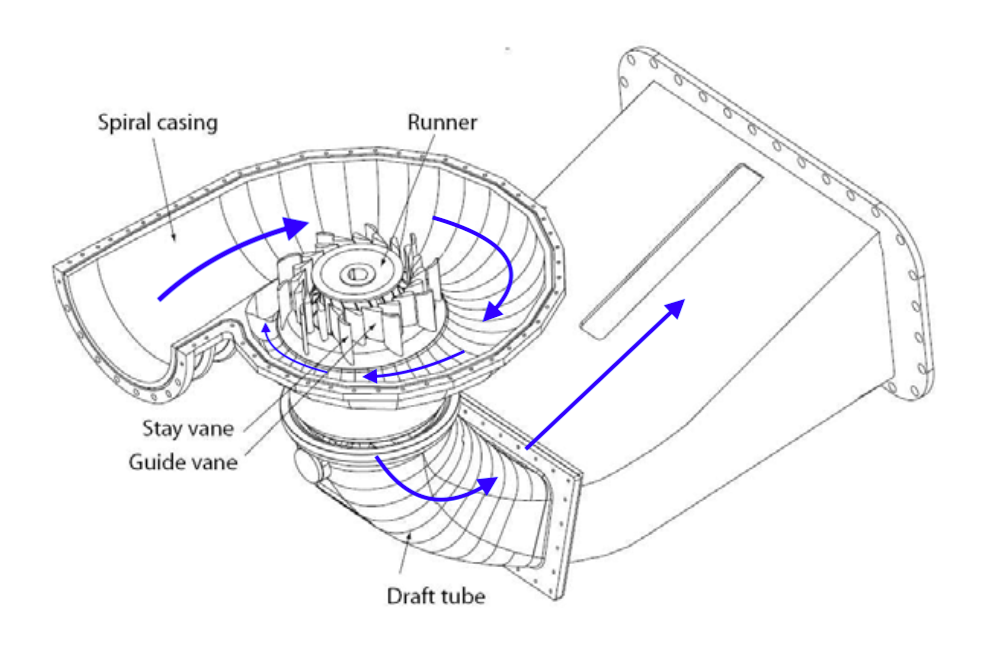 Spiral casing
Runner
Stay vane
Guide vane
Draft tube